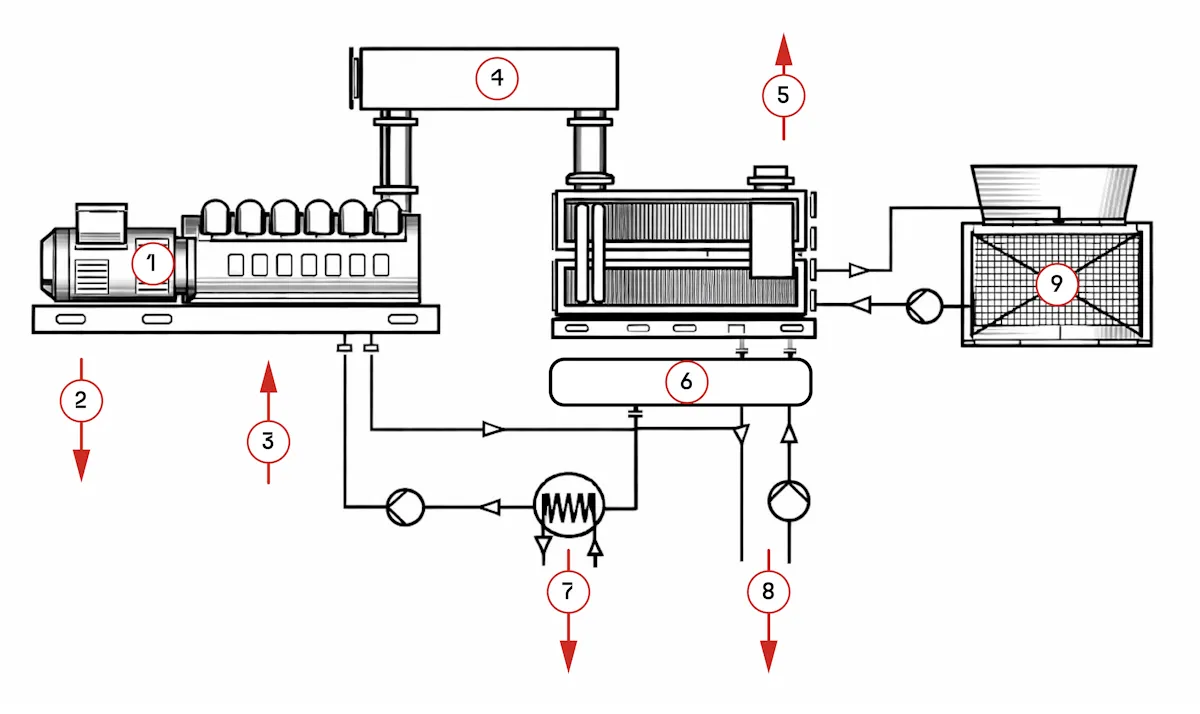 4
5
1
9
2
3
6
7
8